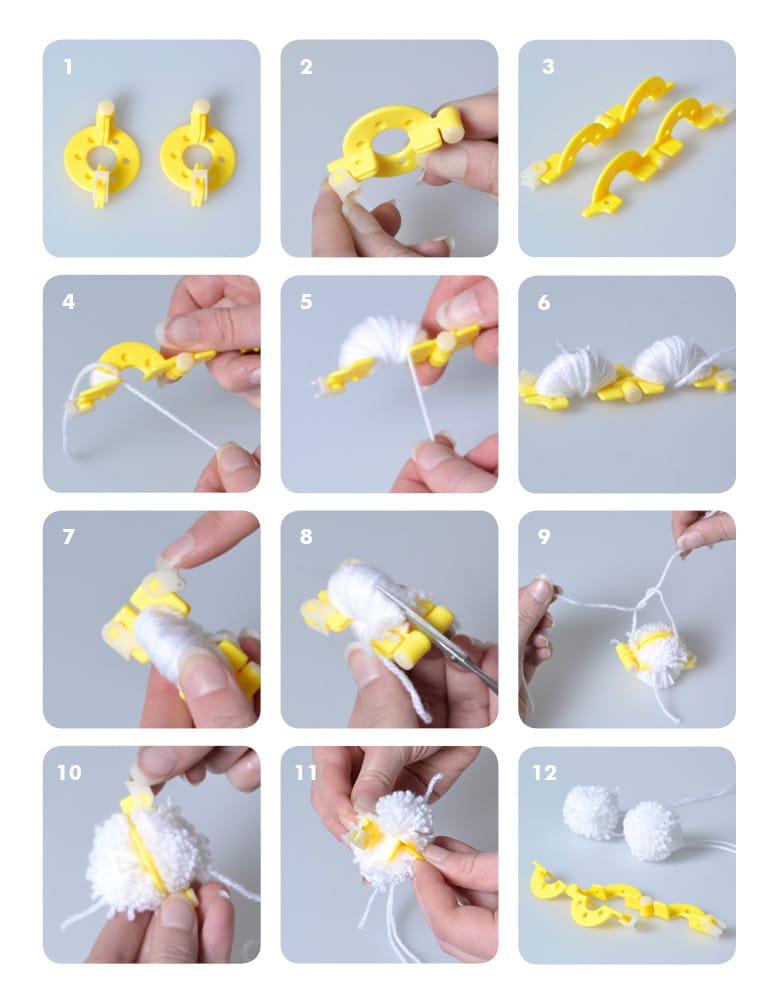 1

2

3

4

5

6

7

8

9

10

11

12